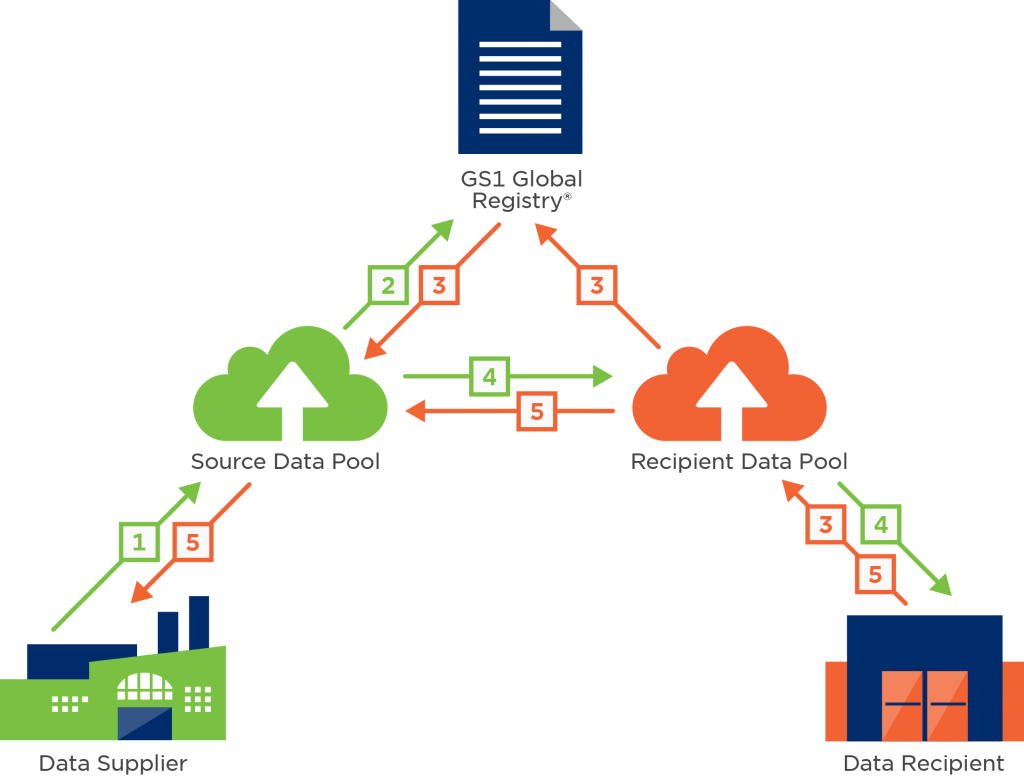 GS1 Global Registry®

2

3

3

4

5

Source Data Pool

Recipient Data Pool

1

5

3

4

5

Data Supplier

Data Recipient